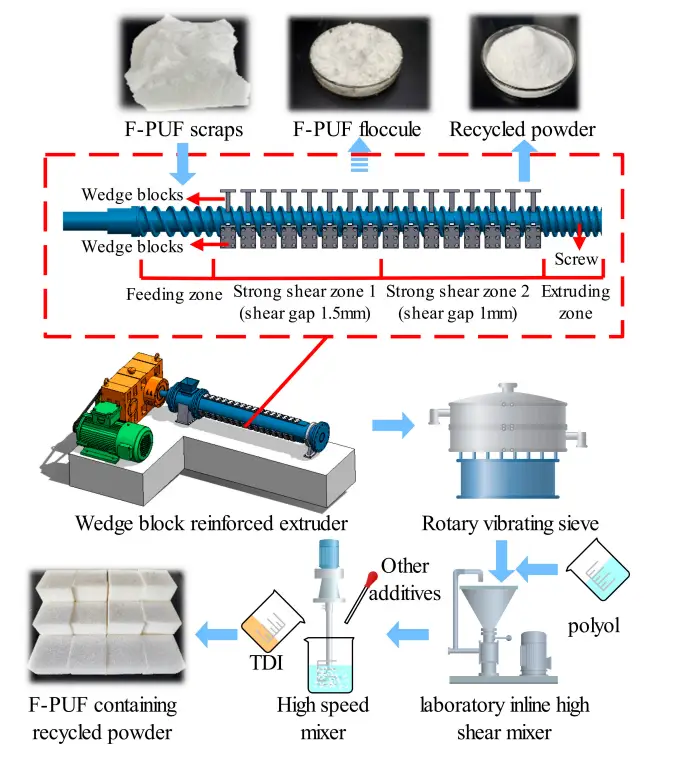 F-PUF scraps

F-PUF floccule

Recycled powder

Wedge blocks

Wedge blocks

Screw

Feeding zone

Strong shear zone 1 (shear gap 1.5mm)

Strong shear zone 2 (shear gap 1mm)

Extruding zone

Wedge block reinforced extruder

Rotary vibrating sieve

Other additives

polyol

TDI

F-PUF containing recycled powder

High speed mixer

laboratory inline high shear mixer